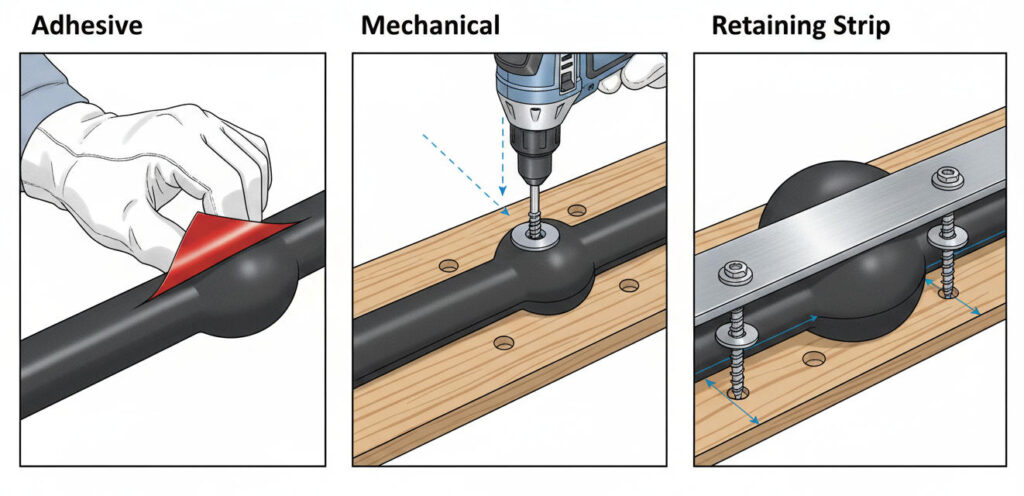 Adhesive

Mechanical

Retaining Strip