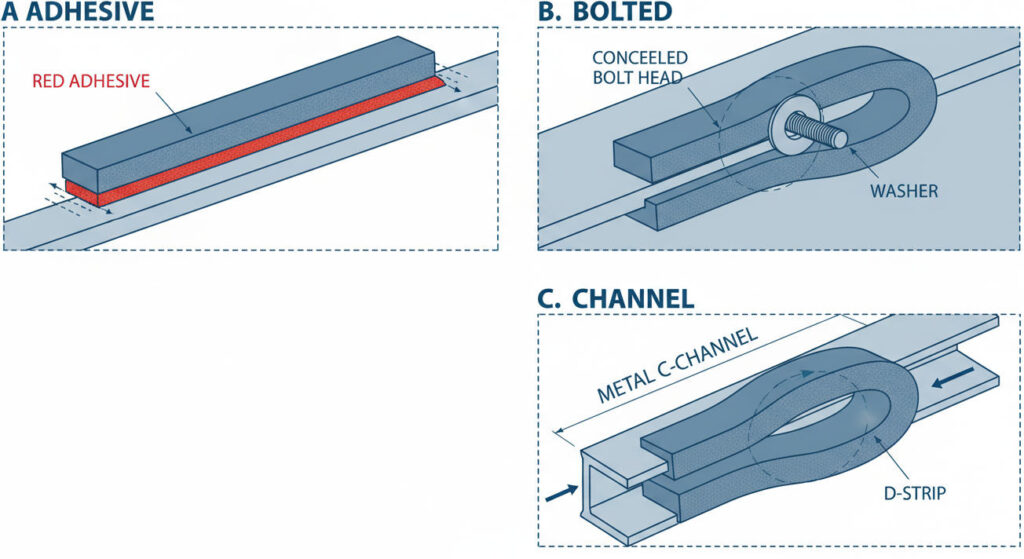 A ADHESIVE

RED ADHESIVE

B. BOLTED

CONCEELED BOLT HEAD

WASHER

C. CHANNEL

METAL C-CHANNEL

D-STRIP