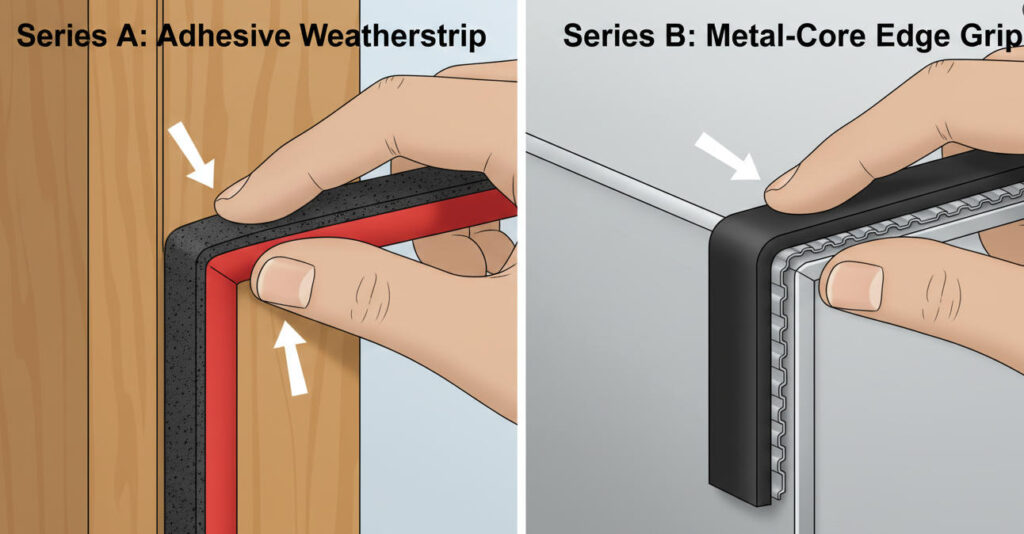 Series A: Adhesive Weatherstrip

Series B: Metal-Core Edge Grip