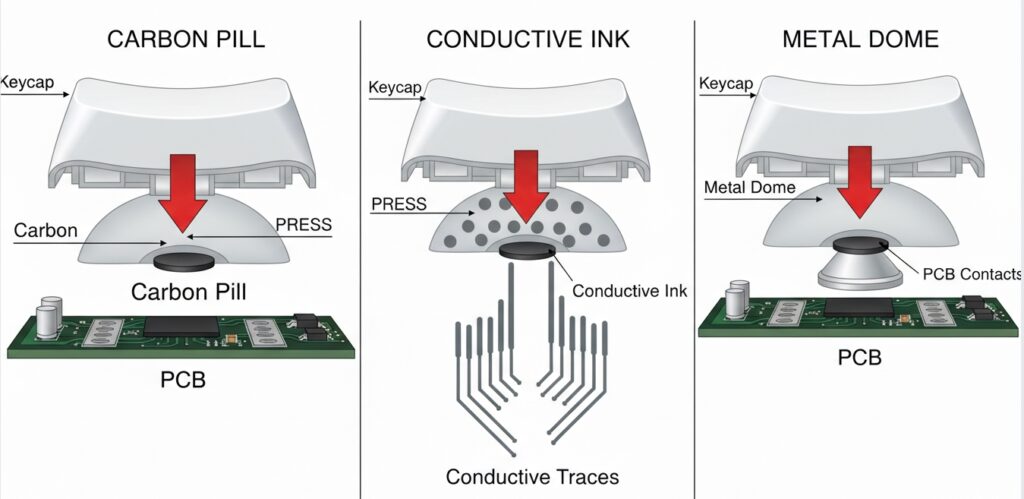 CARBON PILL

Keycap

Carbon

PRESS

Carbon Pill

PCB

CONDUCTIVE INK

Keycap

PRESS

Conductive Ink

Conductive Traces

METAL DOME

Keycap

Metal Dome

PCB Contacts

PCB