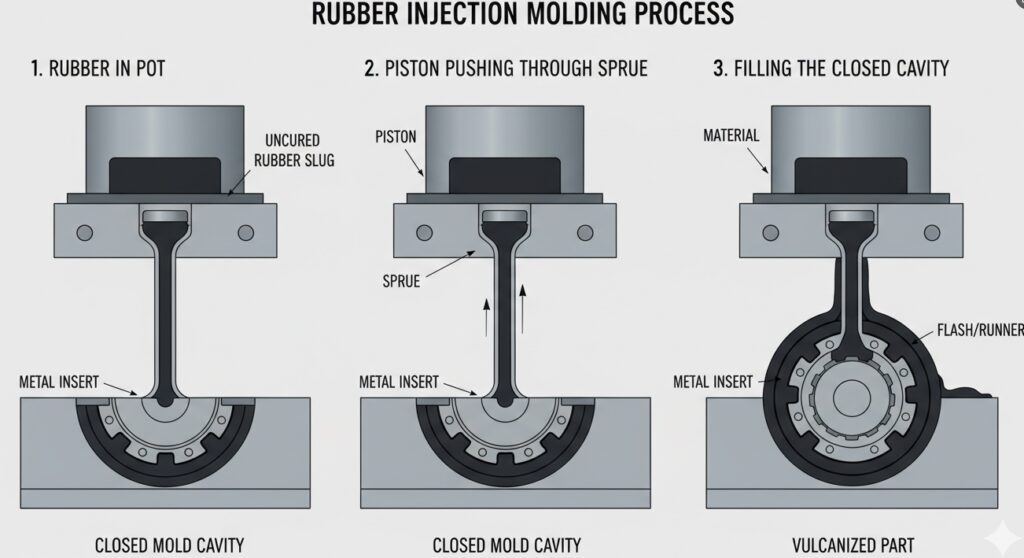 RUBBER INJECTION MOLDING PROCESS

1. RUBBER IN POT

UNCURED RUBBER SLUG

METAL INSERT

CLOSED MOLD CAVITY

2. PISTON PUSHING THROUGH SPRUE

PISTON

SPRUE

METAL INSERT

CLOSED MOLD CAVITY

3. FILLING THE CLOSED CAVITY

MATERIAL

FLASH/RUNNER

METAL INSERT

VULCANIZED PART